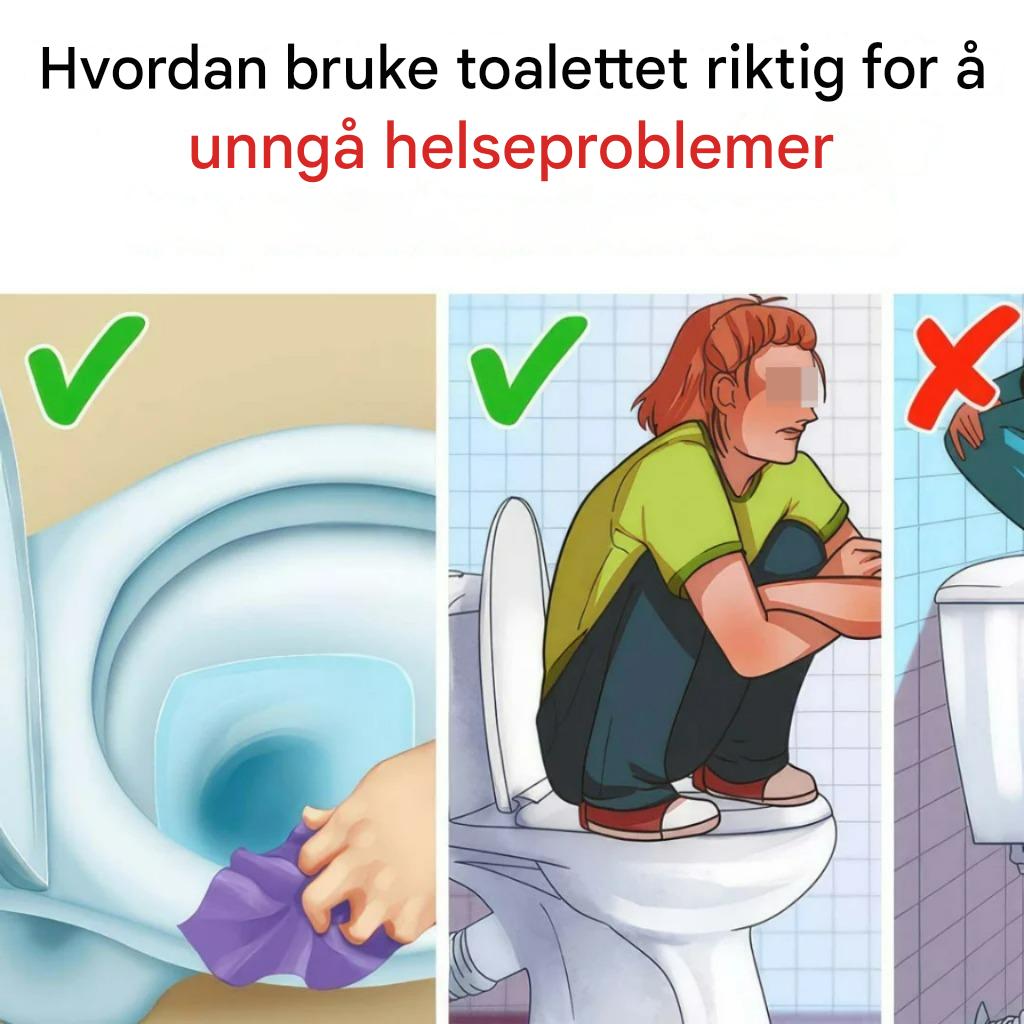 Hvordan bruke toalettet riktig for å unngå helseproblemer